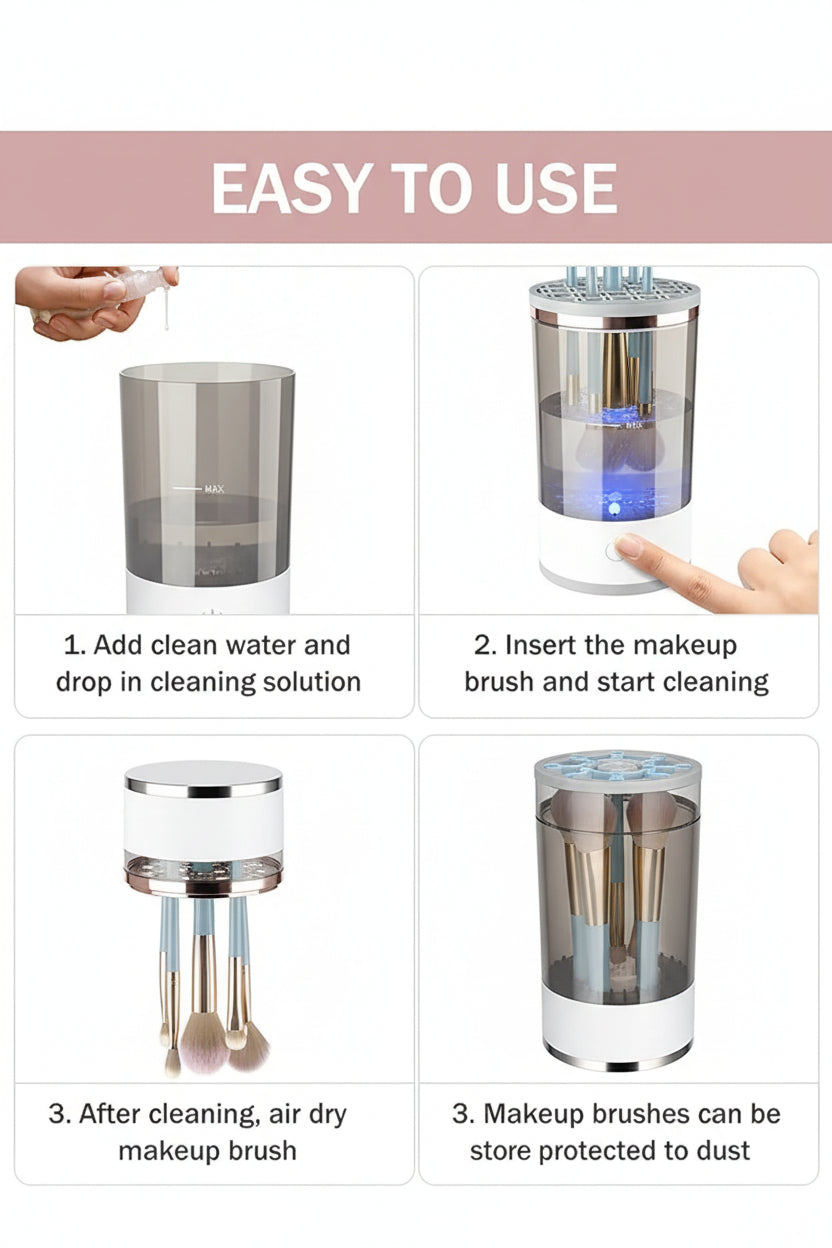 EASY TO USE

MAX

1. Add clean water and drop in cleaning solution

2. Insert the makeup brush and start cleaning

3. After cleaning, air dry makeup brush

3. Makeup brushes can be store protected to dust