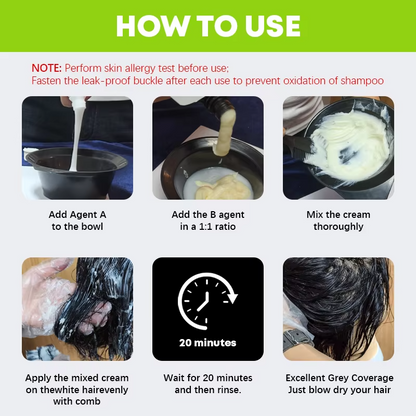 HOW TO USE

NOTE: Perform skin allergy test before use;
Fasten the leak-proof buckle after each use to prevent oxidation of shampoo

Add Agent A to the bowl

Add the B agent in a 1:1 ratio

Mix the cream thoroughly

20 minutes

Apply the mixed cream on thewhite hairevenly with comb

Wait for 20 minutes and then rinse.

Excellent Grey Coverage Just blow dry your hair